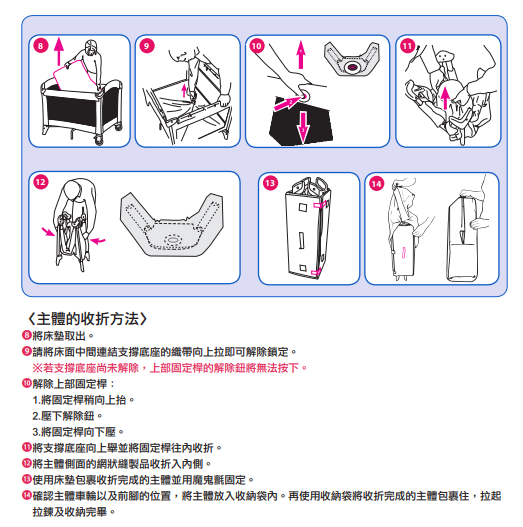 8

9

10

11

12

13

14

〈主體的收折方法〉

❽將床墊取出。

❾請將床面中間連結支撐底座的織帶向上拉即可解除鎖定。

※若支撐底座尚未解除，上部固定桿的解除鈕將無法按下。

❿解除上部固定桿：

1.將固定桿稍向上抬。

2.壓下解除鈕。

3.將固定桿向下壓。

⓫將支撐底座向上舉並將固定桿往內收折。

⓬將主體側面的網狀縫製品收折入內側。

⓭使用床墊包裹收折完成的主體並用魔鬼氈固定。

⓮確認主體車輪以及前腳的位置，將主體放入收納袋內。再使用收納袋將收折完成的主體包裹住，拉起拉鍊及收納完畢。