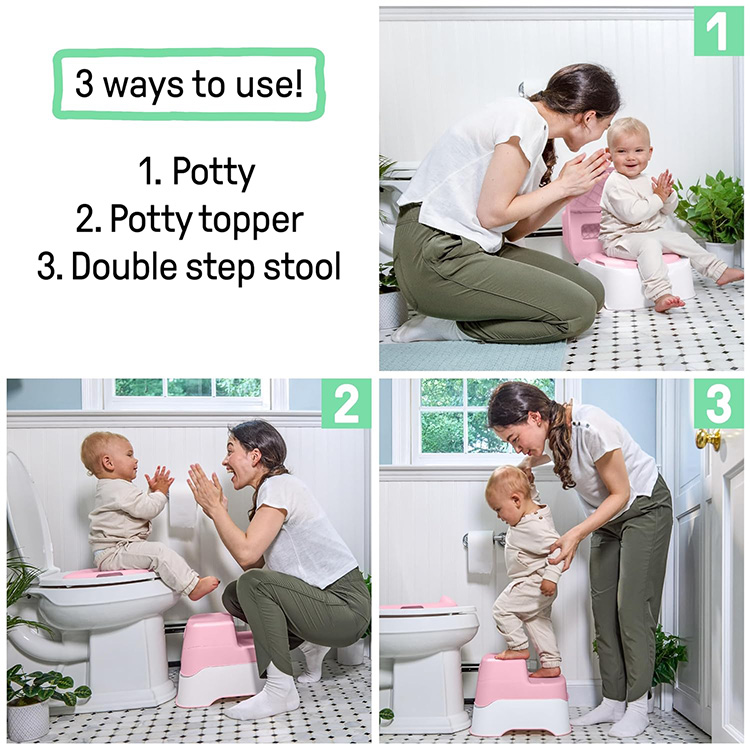 3 ways to use!

1. Potty
2. Potty topper
3. Double step stool

1

2

3